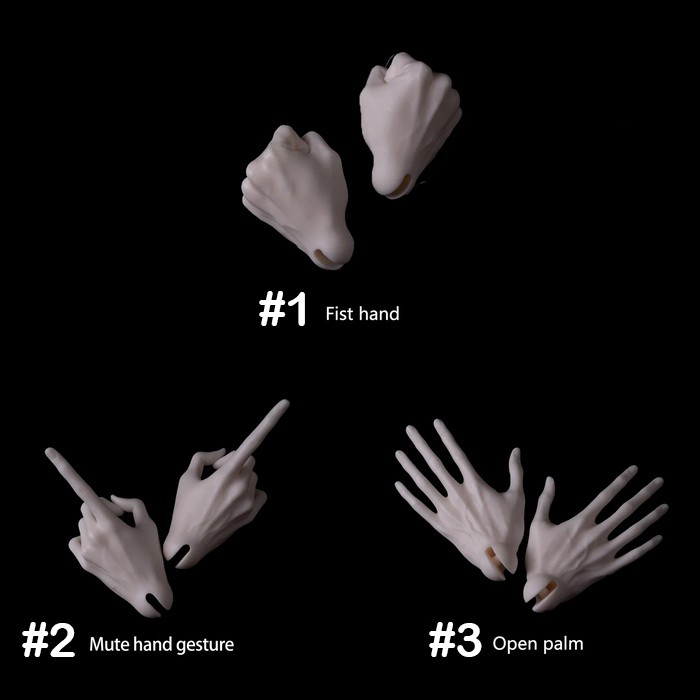 #1 Fist hand

#2 Mute hand gesture

#3 Open palm